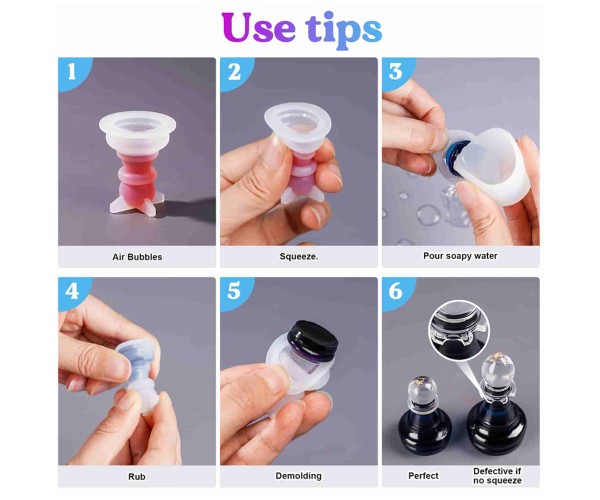 Use tips

1

Air Bubbles

2

Squeeze.

3

Pour soapy water

4

Rub

5

Demolding

6

Perfect

Defective if no squeeze