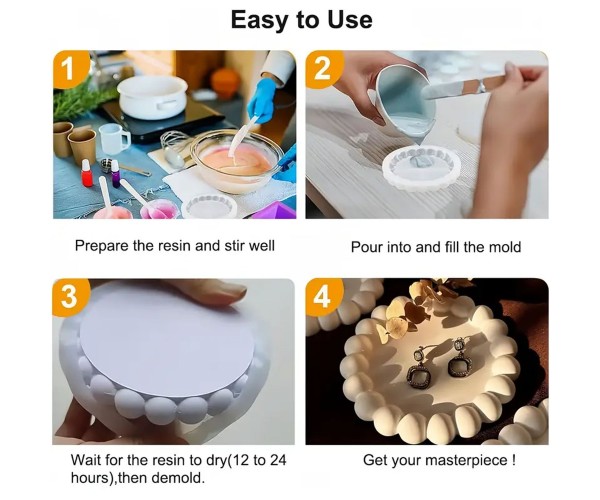 Easy to Use

1

Prepare the resin and stir well

2

Pour into and fill the mold

3

Wait for the resin to dry(12 to 24 hours),then demold.

4

Get your masterpiece !